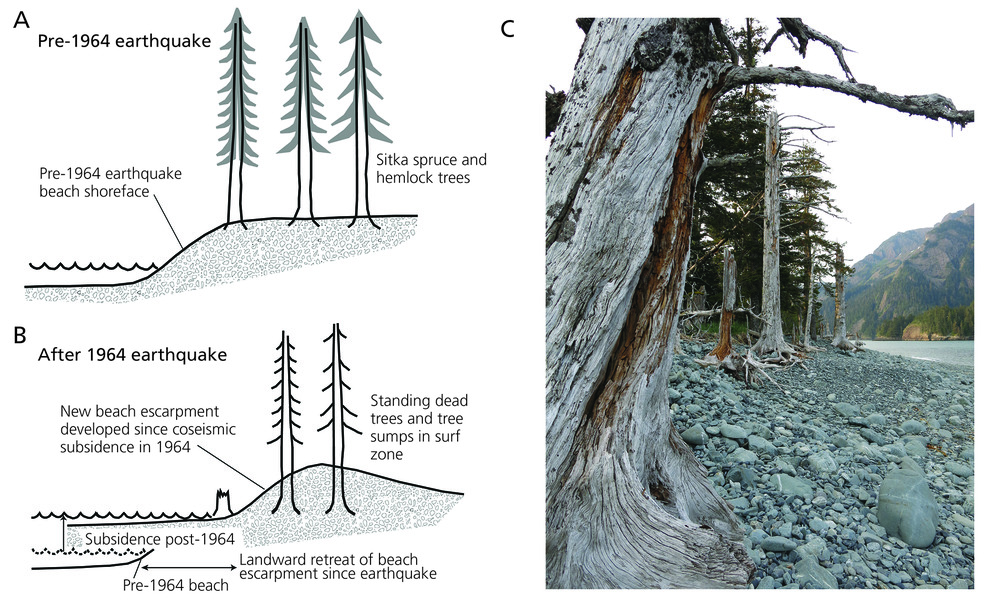 A

Pre-1964 earthquake

Pre-1964 earthquake beach shoreface

Sitka spruce and hemlock trees

B

After 1964 earthquake

New beach escarpment developed since coseismic subsidence in 1964

Standing dead trees and tree sumps in surf zone

Subsidence post-1964

Landward retreat of beach escarpment since earthquake

Pre-1964 beach

C