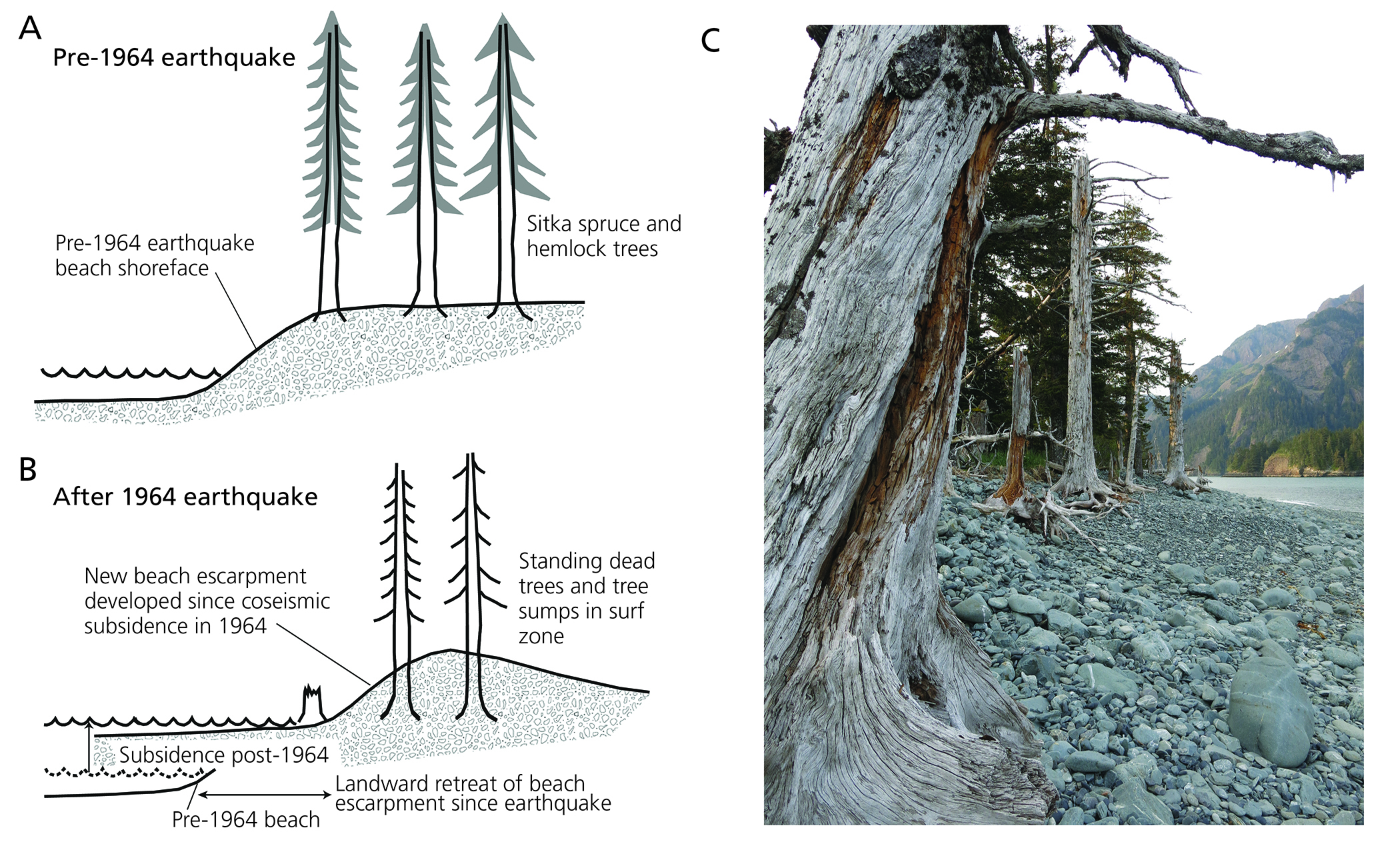 A

Pre-1964 earthquake

Pre-1964 earthquake beach shoreface

Sitka spruce and hemlock trees

B

After 1964 earthquake

New beach escarpment developed since coseismic subsidence in 1964

Standing dead trees and tree sumps in surf zone

Subsidence post-1964

Landward retreat of beach escarpment since earthquake

Pre-1964 beach

C